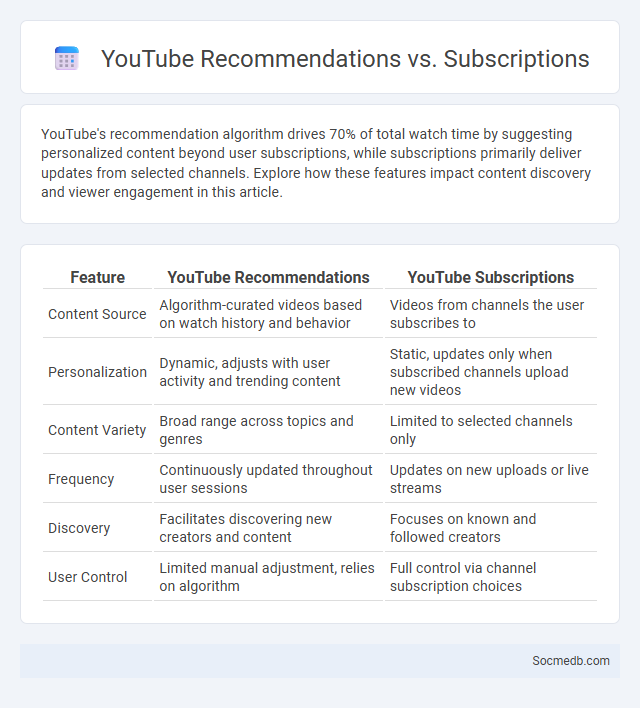 YouTube Recommendations vs. Subscriptions

YouTube's recommendation algorithm drives 70% of total watch time by suggesting personalized content beyond user subscriptions, while subscriptions primarily deliver updates from selected channels. Explore how these features impact content discovery and viewer engagement in this article.

| Feature | YouTube Recommendations | YouTube Subscriptions |
|---|---|---|
| Content Source | Algorithm-curated videos based on watch history and behavior | Videos from channels the user subscribes to |
| Personalization | Dynamic, adjusts with user activity and trending content | Static, updates only when subscribed channels upload new videos |
| Content Variety | Broad range across topics and genres | Limited to selected channels only |
| Frequency | Continuously updated throughout user sessions | Updates on new uploads or live streams |
| Discovery | Facilitates discovering new creators and content | Focuses on known and followed creators |
| User Control | Limited manual adjustment, relies on algorithm | Full control via channel subscription choices |

Socmedb.com