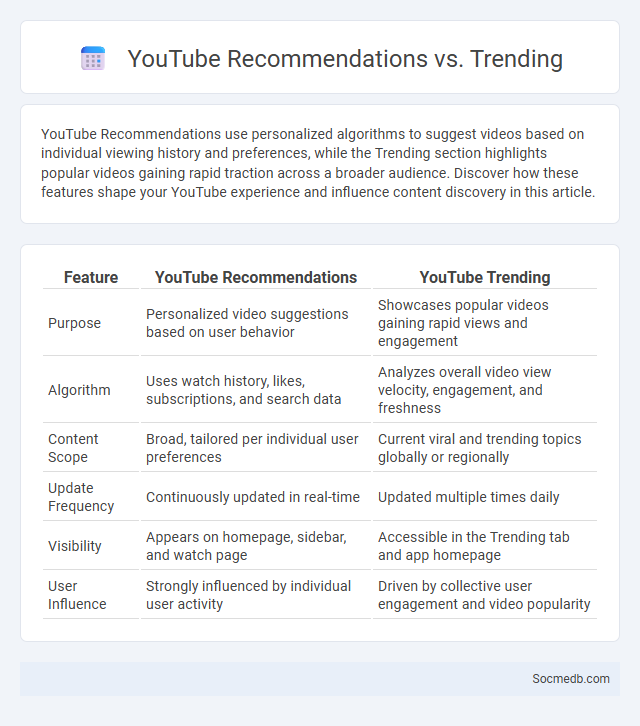 YouTube Recommendations vs. Trending

YouTube Recommendations use personalized algorithms to suggest videos based on individual viewing history and preferences, while the Trending section highlights popular videos gaining rapid traction across a broader audience. Discover how these features shape your YouTube experience and influence content discovery in this article.

| Feature | YouTube Recommendations | YouTube Trending |
|---|---|---|
| Purpose | Personalized video suggestions based on user behavior | Showcases popular videos gaining rapid views and engagement |
| Algorithm | Uses watch history, likes, subscriptions, and search data | Analyzes overall video view velocity, engagement, and freshness |
| Content Scope | Broad, tailored per individual user preferences | Current viral and trending topics globally or regionally |
| Update Frequency | Continuously updated in real-time | Updated multiple times daily |
| Visibility | Appears on homepage, sidebar, and watch page | Accessible in the Trending tab and app homepage |
| User Influence | Strongly influenced by individual user activity | Driven by collective user engagement and video popularity |

Socmedb.com