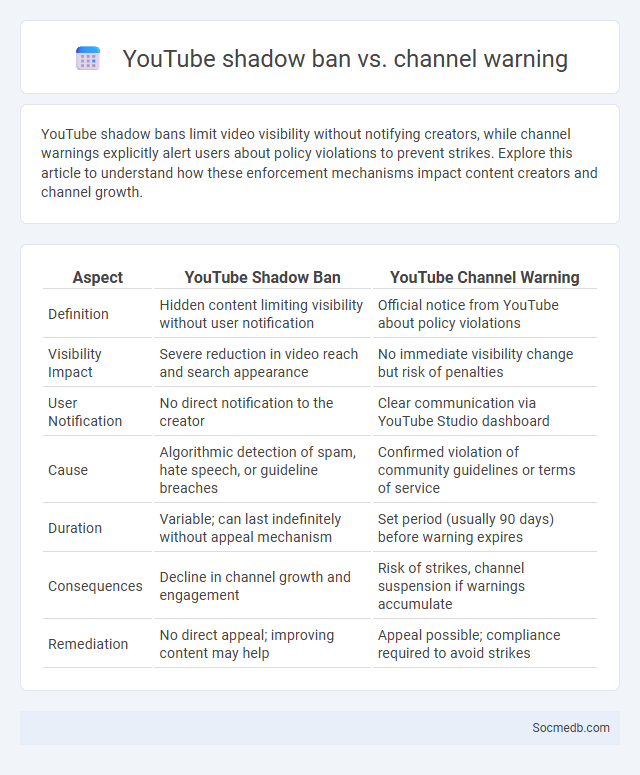 YouTube shadow ban vs. channel warning

YouTube shadow bans limit video visibility without notifying creators, while channel warnings explicitly alert users about policy violations to prevent strikes. Explore this article to understand how these enforcement mechanisms impact content creators and channel growth.

| Aspect | YouTube Shadow Ban | YouTube Channel Warning |
|---|---|---|
| Definition | Hidden content limiting visibility without user notification | Official notice from YouTube about policy violations |
| Visibility Impact | Severe reduction in video reach and search appearance | No immediate visibility change but risk of penalties |
| User Notification | No direct notification to the creator | Clear communication via YouTube Studio dashboard |
| Cause | Algorithmic detection of spam, hate speech, or guideline breaches | Confirmed violation of community guidelines or terms of service |
| Duration | Variable; can last indefinitely without appeal mechanism | Set period (usually 90 days) before warning expires |
| Consequences | Decline in channel growth and engagement | Risk of strikes, channel suspension if warnings accumulate |
| Remediation | No direct appeal; improving content may help | Appeal possible; compliance required to avoid strikes |

Socmedb.com