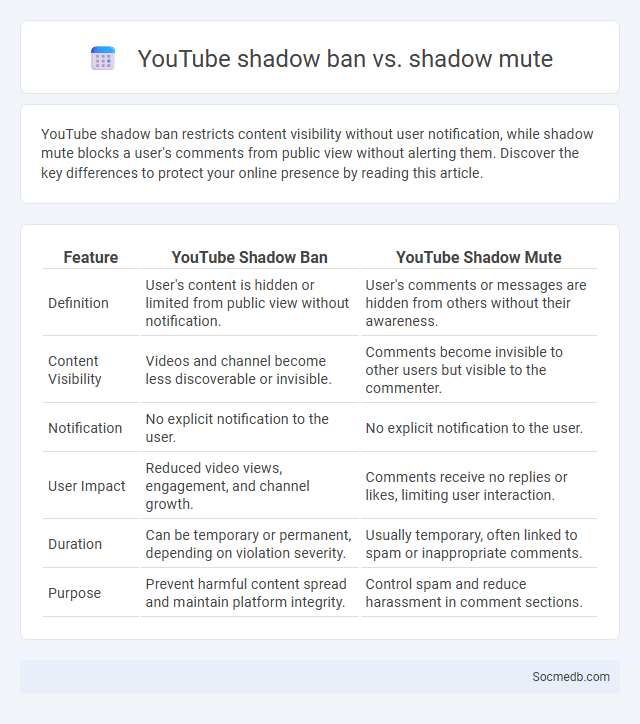 YouTube shadow ban vs. shadow mute

YouTube shadow ban restricts content visibility without user notification, while shadow mute blocks a user's comments from public view without alerting them. Discover the key differences to protect your online presence by reading this article.

| Feature | YouTube Shadow Ban | YouTube Shadow Mute |
|---|---|---|
| Definition | User's content is hidden or limited from public view without notification. | User's comments or messages are hidden from others without their awareness. |
| Content Visibility | Videos and channel become less discoverable or invisible. | Comments become invisible to other users but visible to the commenter. |
| Notification | No explicit notification to the user. | No explicit notification to the user. |
| User Impact | Reduced video views, engagement, and channel growth. | Comments receive no replies or likes, limiting user interaction. |
| Duration | Can be temporary or permanent, depending on violation severity. | Usually temporary, often linked to spam or inappropriate comments. |
| Purpose | Prevent harmful content spread and maintain platform integrity. | Control spam and reduce harassment in comment sections. |

Socmedb.com