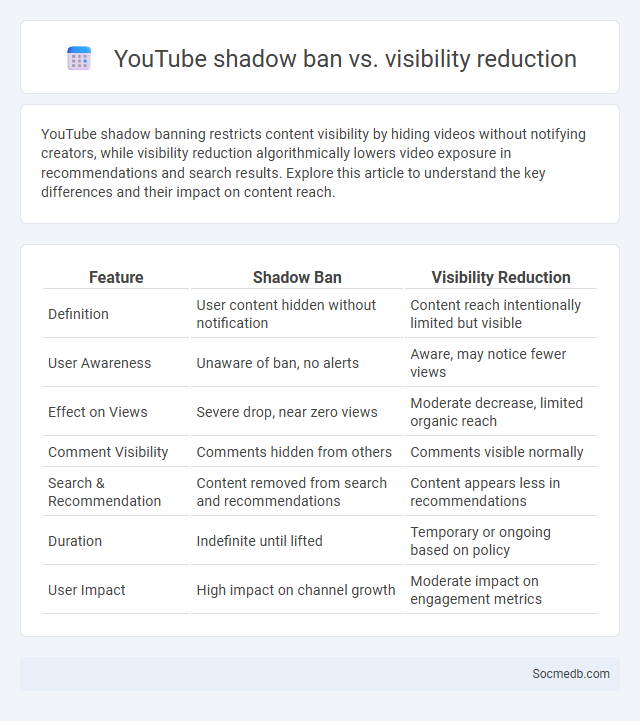 YouTube shadow ban vs. visibility reduction

YouTube shadow banning restricts content visibility by hiding videos without notifying creators, while visibility reduction algorithmically lowers video exposure in recommendations and search results. Explore this article to understand the key differences and their impact on content reach.

| Feature | Shadow Ban | Visibility Reduction |
|---|---|---|
| Definition | User content hidden without notification | Content reach intentionally limited but visible |
| User Awareness | Unaware of ban, no alerts | Aware, may notice fewer views |
| Effect on Views | Severe drop, near zero views | Moderate decrease, limited organic reach |
| Comment Visibility | Comments hidden from others | Comments visible normally |
| Search & Recommendation | Content removed from search and recommendations | Content appears less in recommendations |
| Duration | Indefinite until lifted | Temporary or ongoing based on policy |
| User Impact | High impact on channel growth | Moderate impact on engagement metrics |

Socmedb.com