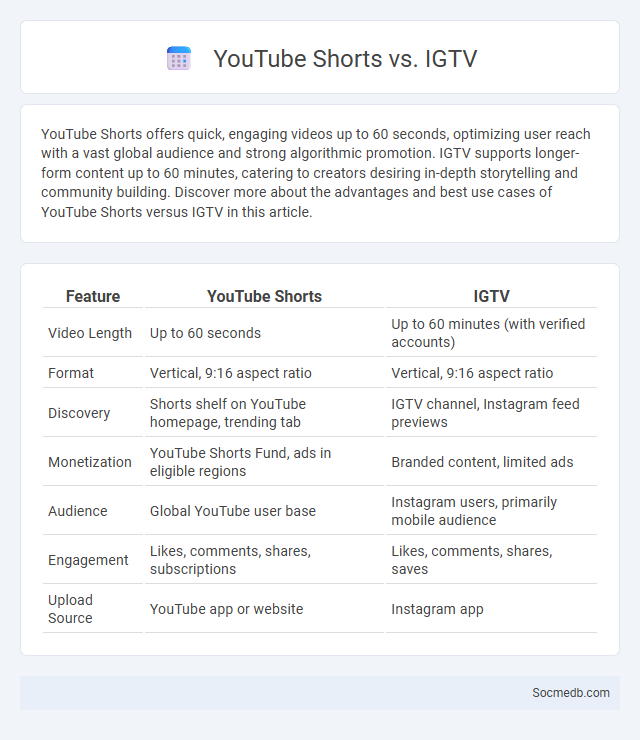 YouTube Shorts vs. IGTV

YouTube Shorts offers quick, engaging videos up to 60 seconds, optimizing user reach with a vast global audience and strong algorithmic promotion. IGTV supports longer-form content up to 60 minutes, catering to creators desiring in-depth storytelling and community building. Discover more about the advantages and best use cases of YouTube Shorts versus IGTV in this article.

| Feature | YouTube Shorts | IGTV |
|---|---|---|
| Video Length | Up to 60 seconds | Up to 60 minutes (with verified accounts) |
| Format | Vertical, 9:16 aspect ratio | Vertical, 9:16 aspect ratio |
| Discovery | Shorts shelf on YouTube homepage, trending tab | IGTV channel, Instagram feed previews |
| Monetization | YouTube Shorts Fund, ads in eligible regions | Branded content, limited ads |
| Audience | Global YouTube user base | Instagram users, primarily mobile audience |
| Engagement | Likes, comments, shares, subscriptions | Likes, comments, shares, saves |
| Upload Source | YouTube app or website | Instagram app |

Socmedb.com