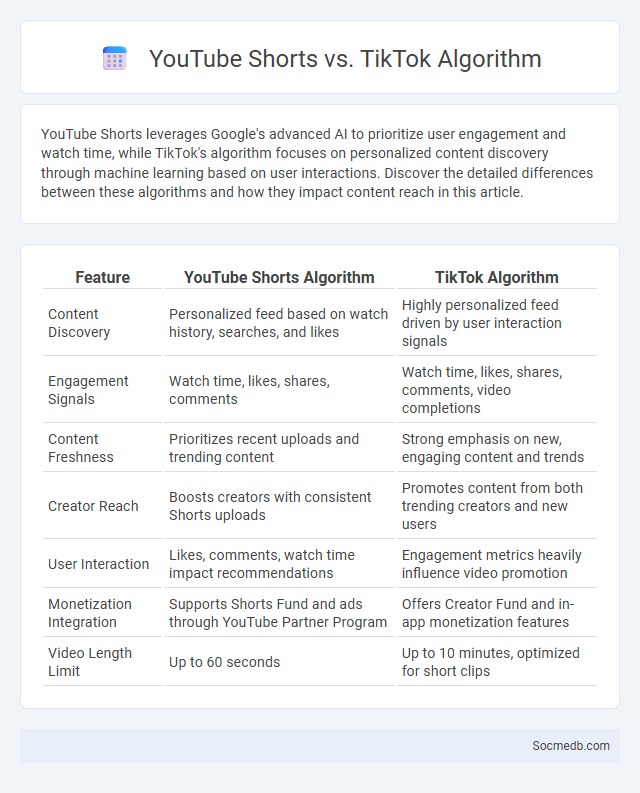 YouTube Shorts vs. TikTok Algorithm

YouTube Shorts leverages Google's advanced AI to prioritize user engagement and watch time, while TikTok's algorithm focuses on personalized content discovery through machine learning based on user interactions. Discover the detailed differences between these algorithms and how they impact content reach in this article.

| Feature | YouTube Shorts Algorithm | TikTok Algorithm |
|---|---|---|
| Content Discovery | Personalized feed based on watch history, searches, and likes | Highly personalized feed driven by user interaction signals |
| Engagement Signals | Watch time, likes, shares, comments | Watch time, likes, shares, comments, video completions |
| Content Freshness | Prioritizes recent uploads and trending content | Strong emphasis on new, engaging content and trends |
| Creator Reach | Boosts creators with consistent Shorts uploads | Promotes content from both trending creators and new users |
| User Interaction | Likes, comments, watch time impact recommendations | Engagement metrics heavily influence video promotion |
| Monetization Integration | Supports Shorts Fund and ads through YouTube Partner Program | Offers Creator Fund and in-app monetization features |
| Video Length Limit | Up to 60 seconds | Up to 10 minutes, optimized for short clips |

Socmedb.com