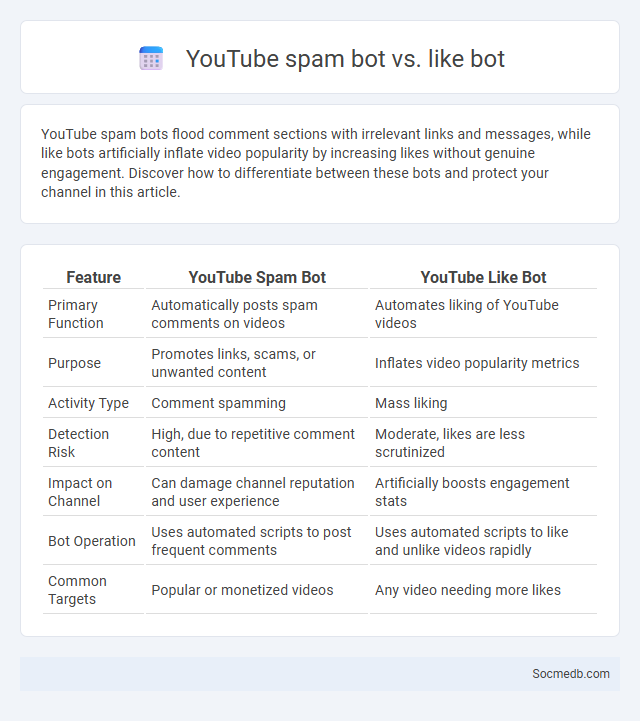 YouTube spam bot vs. like bot

YouTube spam bots flood comment sections with irrelevant links and messages, while like bots artificially inflate video popularity by increasing likes without genuine engagement. Discover how to differentiate between these bots and protect your channel in this article.

| Feature | YouTube Spam Bot | YouTube Like Bot |
|---|---|---|
| Primary Function | Automatically posts spam comments on videos | Automates liking of YouTube videos |
| Purpose | Promotes links, scams, or unwanted content | Inflates video popularity metrics |
| Activity Type | Comment spamming | Mass liking |
| Detection Risk | High, due to repetitive comment content | Moderate, likes are less scrutinized |
| Impact on Channel | Can damage channel reputation and user experience | Artificially boosts engagement stats |
| Bot Operation | Uses automated scripts to post frequent comments | Uses automated scripts to like and unlike videos rapidly |
| Common Targets | Popular or monetized videos | Any video needing more likes |

Socmedb.com