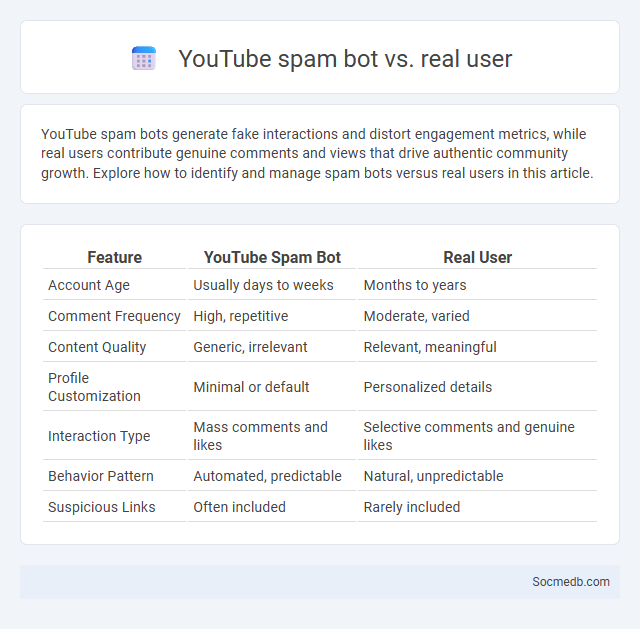 YouTube spam bot vs. real user

YouTube spam bots generate fake interactions and distort engagement metrics, while real users contribute genuine comments and views that drive authentic community growth. Explore how to identify and manage spam bots versus real users in this article.

| Feature | YouTube Spam Bot | Real User |
|---|---|---|
| Account Age | Usually days to weeks | Months to years |
| Comment Frequency | High, repetitive | Moderate, varied |
| Content Quality | Generic, irrelevant | Relevant, meaningful |
| Profile Customization | Minimal or default | Personalized details |
| Interaction Type | Mass comments and likes | Selective comments and genuine likes |
| Behavior Pattern | Automated, predictable | Natural, unpredictable |
| Suspicious Links | Often included | Rarely included |

Socmedb.com