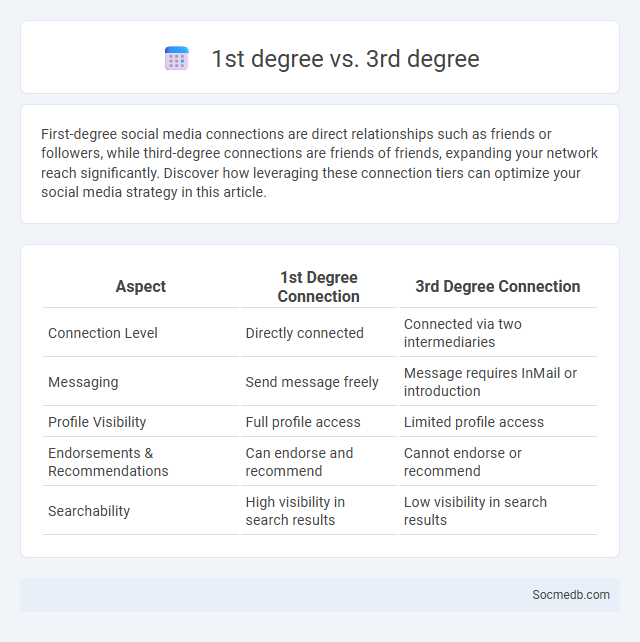 1st degree vs. 3rd degree

First-degree social media connections are direct relationships such as friends or followers, while third-degree connections are friends of friends, expanding your network reach significantly. Discover how leveraging these connection tiers can optimize your social media strategy in this article.

| Aspect | 1st Degree Connection | 3rd Degree Connection |
|---|---|---|
| Connection Level | Directly connected | Connected via two intermediaries |
| Messaging | Send message freely | Message requires InMail or introduction |
| Profile Visibility | Full profile access | Limited profile access |
| Endorsements & Recommendations | Can endorse and recommend | Cannot endorse or recommend |
| Searchability | High visibility in search results | Low visibility in search results |

Socmedb.com