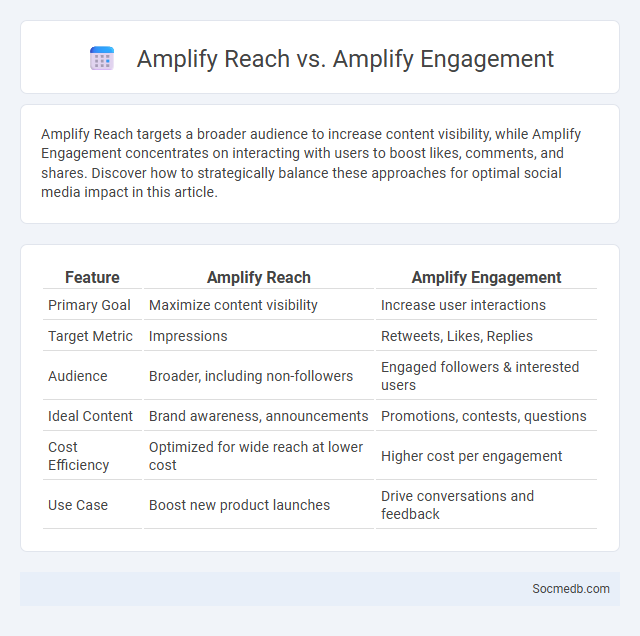 Amplify Reach vs. Amplify Engagement

Amplify Reach targets a broader audience to increase content visibility, while Amplify Engagement concentrates on interacting with users to boost likes, comments, and shares. Discover how to strategically balance these approaches for optimal social media impact in this article.

| Feature | Amplify Reach | Amplify Engagement |
|---|---|---|
| Primary Goal | Maximize content visibility | Increase user interactions |
| Target Metric | Impressions | Retweets, Likes, Replies |
| Audience | Broader, including non-followers | Engaged followers & interested users |
| Ideal Content | Brand awareness, announcements | Promotions, contests, questions |
| Cost Efficiency | Optimized for wide reach at lower cost | Higher cost per engagement |
| Use Case | Boost new product launches | Drive conversations and feedback |

Socmedb.com