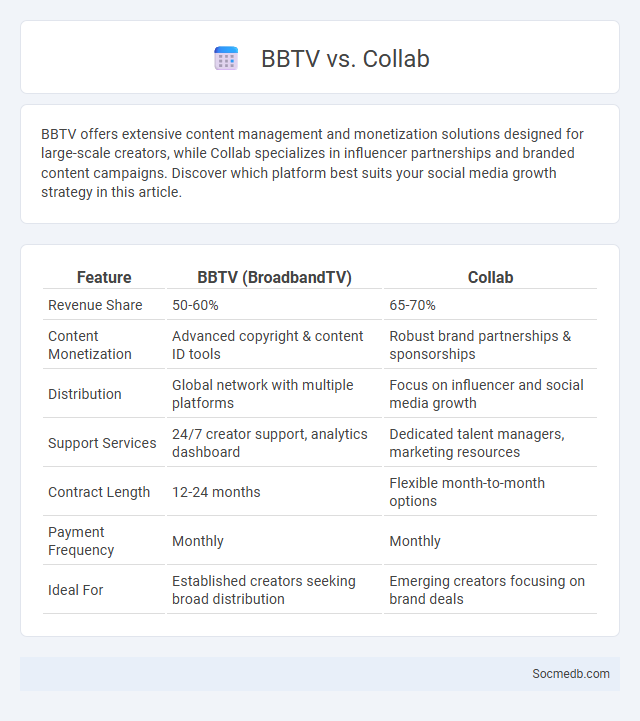 BBTV vs. Collab

BBTV offers extensive content management and monetization solutions designed for large-scale creators, while Collab specializes in influencer partnerships and branded content campaigns. Discover which platform best suits your social media growth strategy in this article.

| Feature | BBTV (BroadbandTV) | Collab |
|---|---|---|
| Revenue Share | 50-60% | 65-70% |
| Content Monetization | Advanced copyright & content ID tools | Robust brand partnerships & sponsorships |
| Distribution | Global network with multiple platforms | Focus on influencer and social media growth |
| Support Services | 24/7 creator support, analytics dashboard | Dedicated talent managers, marketing resources |
| Contract Length | 12-24 months | Flexible month-to-month options |
| Payment Frequency | Monthly | Monthly |
| Ideal For | Established creators seeking broad distribution | Emerging creators focusing on brand deals |

Socmedb.com