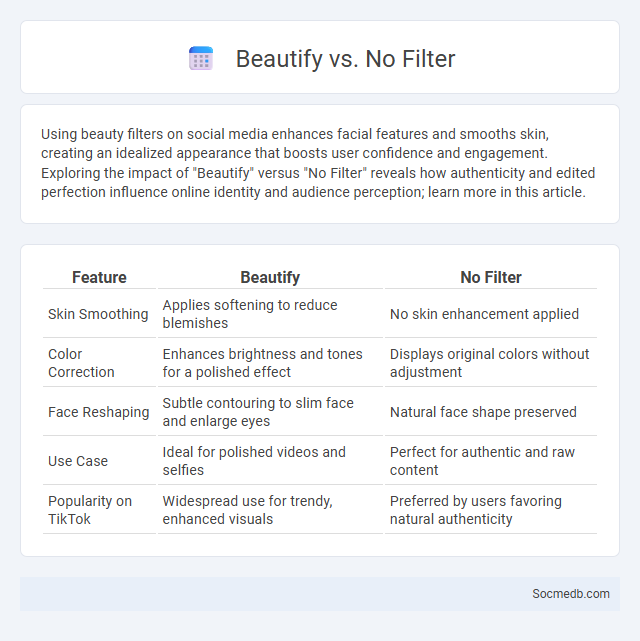 Beautify vs. No Filter

Using beauty filters on social media enhances facial features and smooths skin, creating an idealized appearance that boosts user confidence and engagement. Exploring the impact of "Beautify" versus "No Filter" reveals how authenticity and edited perfection influence online identity and audience perception; learn more in this article.

| Feature | Beautify | No Filter |
|---|---|---|
| Skin Smoothing | Applies softening to reduce blemishes | No skin enhancement applied |
| Color Correction | Enhances brightness and tones for a polished effect | Displays original colors without adjustment |
| Face Reshaping | Subtle contouring to slim face and enlarge eyes | Natural face shape preserved |
| Use Case | Ideal for polished videos and selfies | Perfect for authentic and raw content |
| Popularity on TikTok | Widespread use for trendy, enhanced visuals | Preferred by users favoring natural authenticity |

Socmedb.com