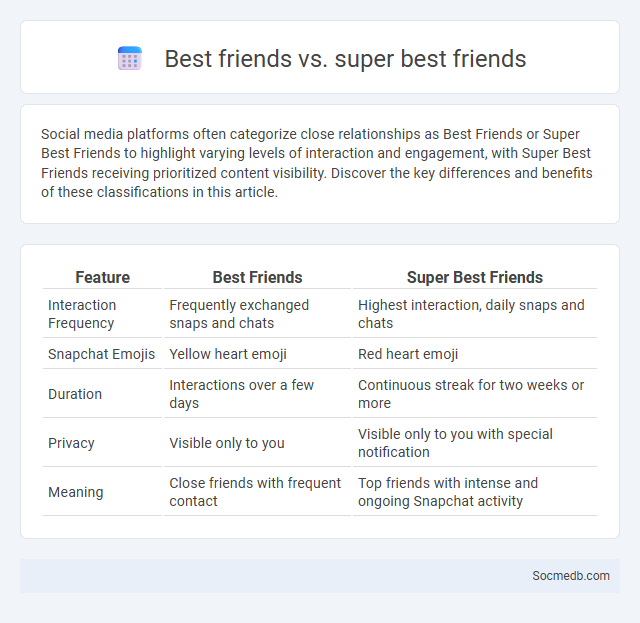 Best friends vs. super best friends

Social media platforms often categorize close relationships as Best Friends or Super Best Friends to highlight varying levels of interaction and engagement, with Super Best Friends receiving prioritized content visibility. Discover the key differences and benefits of these classifications in this article.

| Feature | Best Friends | Super Best Friends |
|---|---|---|
| Interaction Frequency | Frequently exchanged snaps and chats | Highest interaction, daily snaps and chats |
| Snapchat Emojis | Yellow heart emoji | Red heart emoji |
| Duration | Interactions over a few days | Continuous streak for two weeks or more |
| Privacy | Visible only to you | Visible only to you with special notification |
| Meaning | Close friends with frequent contact | Top friends with intense and ongoing Snapchat activity |

Socmedb.com