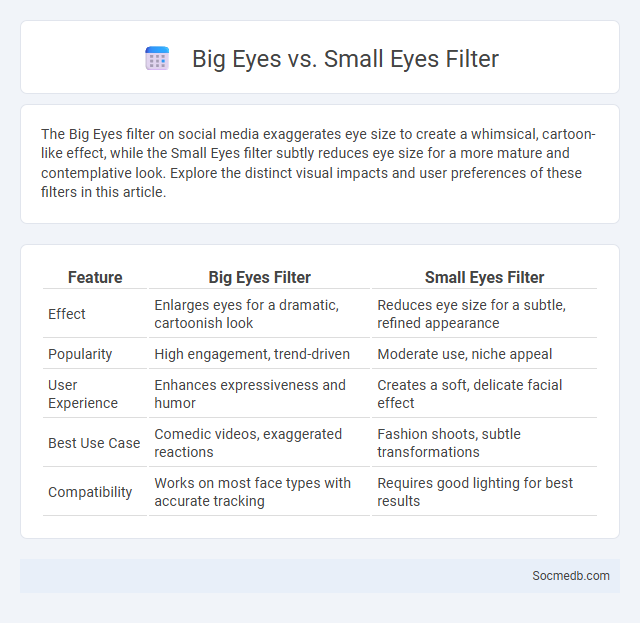 Big Eyes vs. Small Eyes Filter

The Big Eyes filter on social media exaggerates eye size to create a whimsical, cartoon-like effect, while the Small Eyes filter subtly reduces eye size for a more mature and contemplative look. Explore the distinct visual impacts and user preferences of these filters in this article.

| Feature | Big Eyes Filter | Small Eyes Filter |
|---|---|---|
| Effect | Enlarges eyes for a dramatic, cartoonish look | Reduces eye size for a subtle, refined appearance |
| Popularity | High engagement, trend-driven | Moderate use, niche appeal |
| User Experience | Enhances expressiveness and humor | Creates a soft, delicate facial effect |
| Best Use Case | Comedic videos, exaggerated reactions | Fashion shoots, subtle transformations |
| Compatibility | Works on most face types with accurate tracking | Requires good lighting for best results |

Socmedb.com