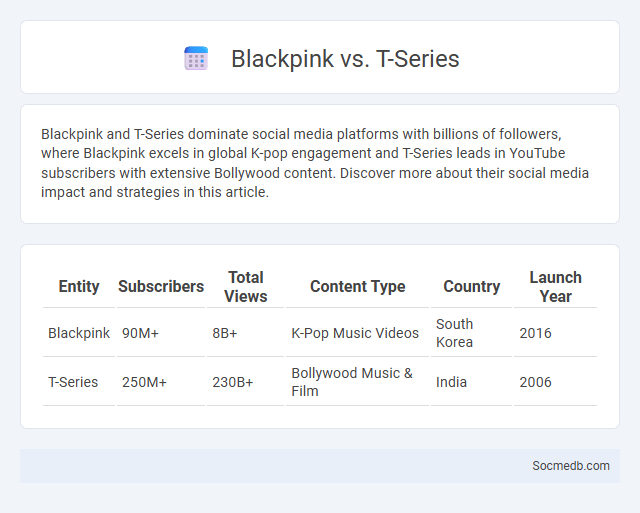 Blackpink vs. T-Series

Blackpink and T-Series dominate social media platforms with billions of followers, where Blackpink excels in global K-pop engagement and T-Series leads in YouTube subscribers with extensive Bollywood content. Discover more about their social media impact and strategies in this article.

| Entity | Subscribers | Total Views | Content Type | Country | Launch Year |
|---|---|---|---|---|---|
| Blackpink | 90M+ | 8B+ | K-Pop Music Videos | South Korea | 2016 |
| T-Series | 250M+ | 230B+ | Bollywood Music & Film | India | 2006 |

Socmedb.com