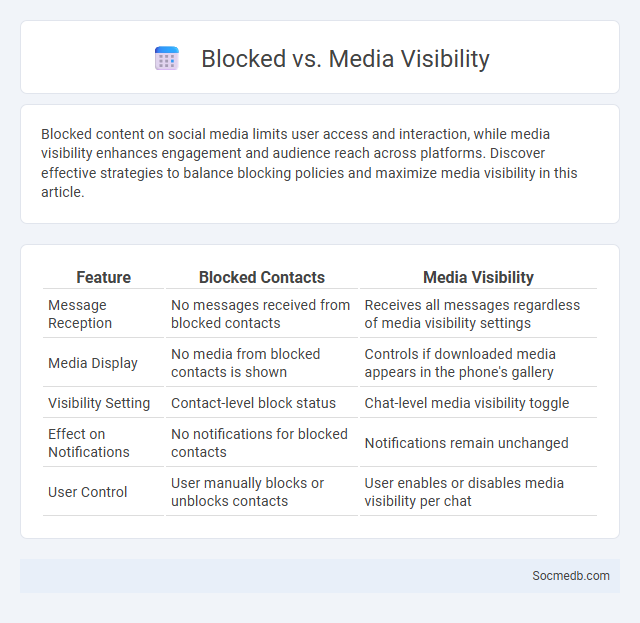 Blocked vs. Media Visibility

Blocked content on social media limits user access and interaction, while media visibility enhances engagement and audience reach across platforms. Discover effective strategies to balance blocking policies and maximize media visibility in this article.

| Feature | Blocked Contacts | Media Visibility |
|---|---|---|
| Message Reception | No messages received from blocked contacts | Receives all messages regardless of media visibility settings |
| Media Display | No media from blocked contacts is shown | Controls if downloaded media appears in the phone's gallery |
| Visibility Setting | Contact-level block status | Chat-level media visibility toggle |
| Effect on Notifications | No notifications for blocked contacts | Notifications remain unchanged |
| User Control | User manually blocks or unblocks contacts | User enables or disables media visibility per chat |

Socmedb.com