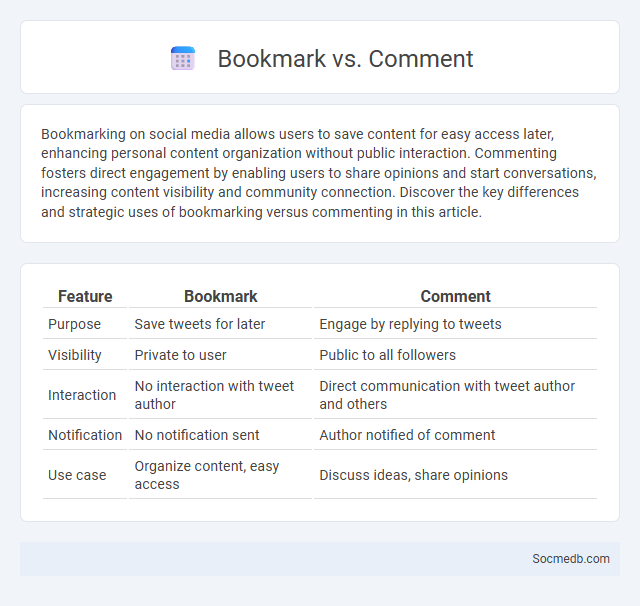 Bookmark vs. Comment

Bookmarking on social media allows users to save content for easy access later, enhancing personal content organization without public interaction. Commenting fosters direct engagement by enabling users to share opinions and start conversations, increasing content visibility and community connection. Discover the key differences and strategic uses of bookmarking versus commenting in this article.

| Feature | Bookmark | Comment |
|---|---|---|
| Purpose | Save tweets for later | Engage by replying to tweets |
| Visibility | Private to user | Public to all followers |
| Interaction | No interaction with tweet author | Direct communication with tweet author and others |
| Notification | No notification sent | Author notified of comment |
| Use case | Organize content, easy access | Discuss ideas, share opinions |

Socmedb.com