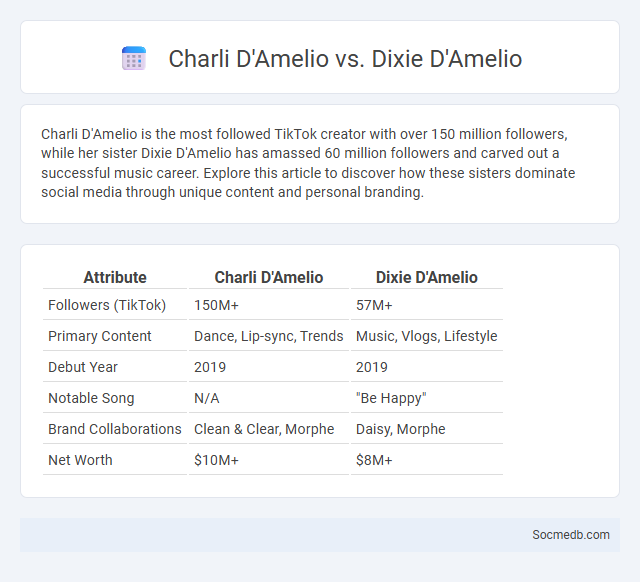 Charli D'Amelio vs. Dixie D'Amelio

Charli D'Amelio is the most followed TikTok creator with over 150 million followers, while her sister Dixie D'Amelio has amassed 60 million followers and carved out a successful music career. Explore this article to discover how these sisters dominate social media through unique content and personal branding.

| Attribute | Charli D'Amelio | Dixie D'Amelio |
|---|---|---|
| Followers (TikTok) | 150M+ | 57M+ |
| Primary Content | Dance, Lip-sync, Trends | Music, Vlogs, Lifestyle |
| Debut Year | 2019 | 2019 |
| Notable Song | N/A | "Be Happy" |
| Brand Collaborations | Clean & Clear, Morphe | Daisy, Morphe |
| Net Worth | \$10M+ | \$8M+ |

Socmedb.com