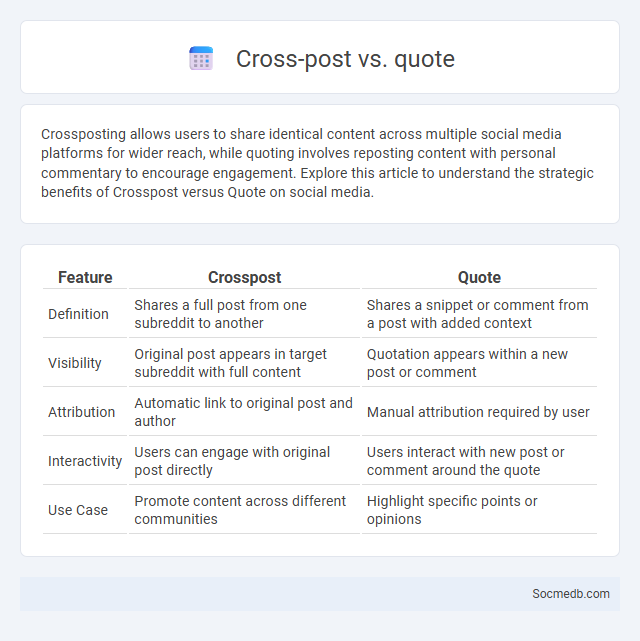 Cross-post vs. quote

Crossposting allows users to share identical content across multiple social media platforms for wider reach, while quoting involves reposting content with personal commentary to encourage engagement. Explore this article to understand the strategic benefits of Crosspost versus Quote on social media.

| Feature | Crosspost | Quote |
|---|---|---|
| Definition | Shares a full post from one subreddit to another | Shares a snippet or comment from a post with added context |
| Visibility | Original post appears in target subreddit with full content | Quotation appears within a new post or comment |
| Attribution | Automatic link to original post and author | Manual attribution required by user |
| Interactivity | Users can engage with original post directly | Users interact with new post or comment around the quote |
| Use Case | Promote content across different communities | Highlight specific points or opinions |

Socmedb.com