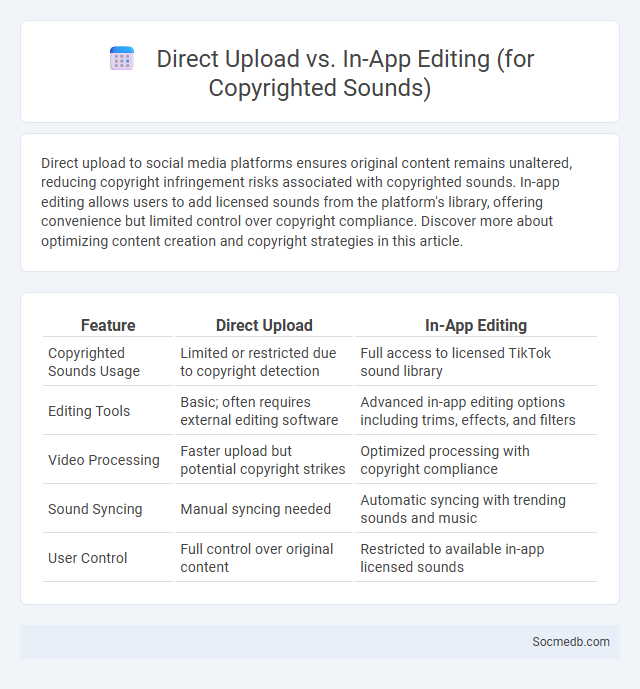 Direct Upload vs. In-App Editing (for Copyrighted Sounds)

Direct upload to social media platforms ensures original content remains unaltered, reducing copyright infringement risks associated with copyrighted sounds. In-app editing allows users to add licensed sounds from the platform's library, offering convenience but limited control over copyright compliance. Discover more about optimizing content creation and copyright strategies in this article.

| Feature | Direct Upload | In-App Editing |
|---|---|---|
| Copyrighted Sounds Usage | Limited or restricted due to copyright detection | Full access to licensed TikTok sound library |
| Editing Tools | Basic; often requires external editing software | Advanced in-app editing options including trims, effects, and filters |
| Video Processing | Faster upload but potential copyright strikes | Optimized processing with copyright compliance |
| Sound Syncing | Manual syncing needed | Automatic syncing with trending sounds and music |
| User Control | Full control over original content | Restricted to available in-app licensed sounds |

Socmedb.com