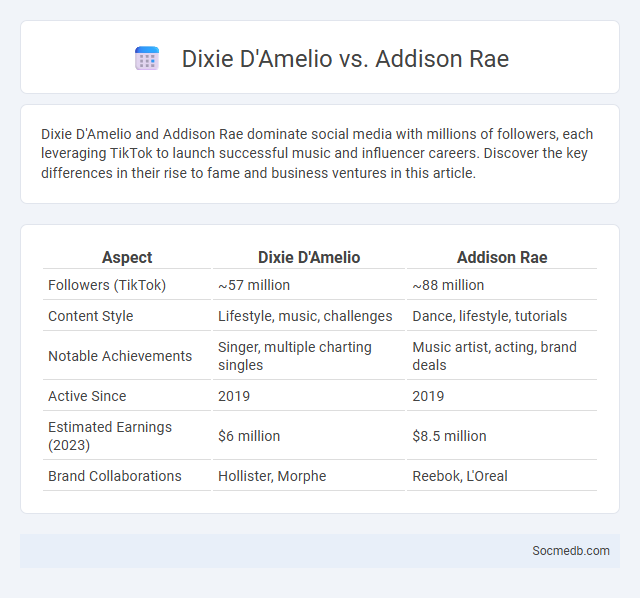 Dixie D'Amelio vs. Addison Rae

Dixie D'Amelio and Addison Rae dominate social media with millions of followers, each leveraging TikTok to launch successful music and influencer careers. Discover the key differences in their rise to fame and business ventures in this article.

| Aspect | Dixie D'Amelio | Addison Rae |
|---|---|---|
| Followers (TikTok) | ~57 million | ~88 million |
| Content Style | Lifestyle, music, challenges | Dance, lifestyle, tutorials |
| Notable Achievements | Singer, multiple charting singles | Music artist, acting, brand deals |
| Active Since | 2019 | 2019 |
| Estimated Earnings (2023) | \$6 million | \$8.5 million |
| Brand Collaborations | Hollister, Morphe | Reebok, L'Oreal |

Socmedb.com