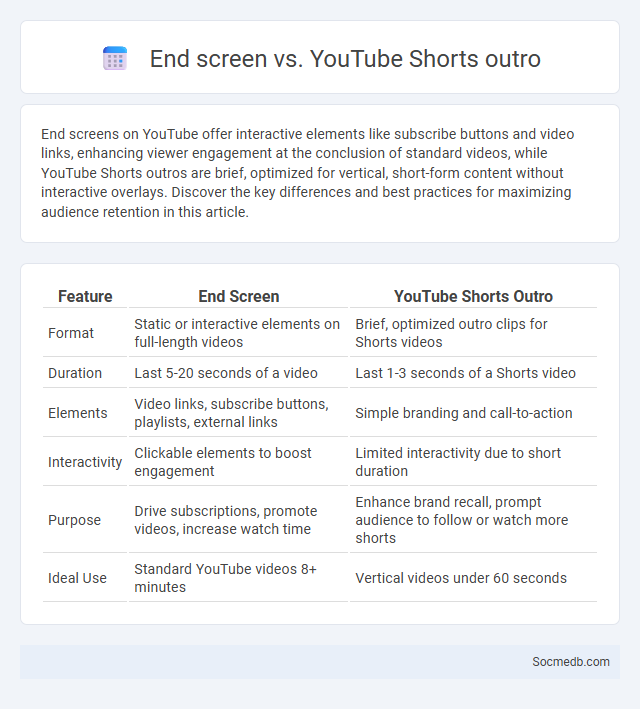 End screen vs. YouTube Shorts outro

End screens on YouTube offer interactive elements like subscribe buttons and video links, enhancing viewer engagement at the conclusion of standard videos, while YouTube Shorts outros are brief, optimized for vertical, short-form content without interactive overlays. Discover the key differences and best practices for maximizing audience retention in this article.

| Feature | End Screen | YouTube Shorts Outro |
|---|---|---|
| Format | Static or interactive elements on full-length videos | Brief, optimized outro clips for Shorts videos |
| Duration | Last 5-20 seconds of a video | Last 1-3 seconds of a Shorts video |
| Elements | Video links, subscribe buttons, playlists, external links | Simple branding and call-to-action |
| Interactivity | Clickable elements to boost engagement | Limited interactivity due to short duration |
| Purpose | Drive subscriptions, promote videos, increase watch time | Enhance brand recall, prompt audience to follow or watch more shorts |
| Ideal Use | Standard YouTube videos 8+ minutes | Vertical videos under 60 seconds |

Socmedb.com