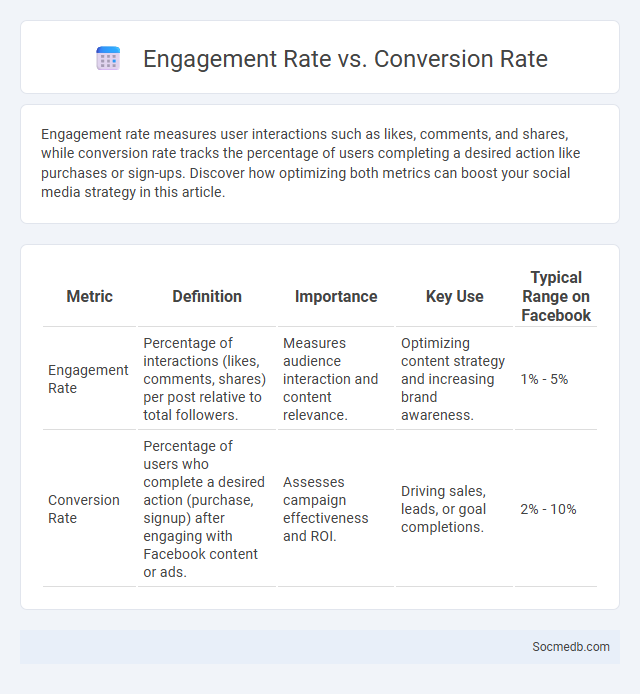 Engagement Rate vs. Conversion Rate

Engagement rate measures user interactions such as likes, comments, and shares, while conversion rate tracks the percentage of users completing a desired action like purchases or sign-ups. Discover how optimizing both metrics can boost your social media strategy in this article.

| Metric | Definition | Importance | Key Use | Typical Range on Facebook |
|---|---|---|---|---|
| Engagement Rate | Percentage of interactions (likes, comments, shares) per post relative to total followers. | Measures audience interaction and content relevance. | Optimizing content strategy and increasing brand awareness. | 1% - 5% |
| Conversion Rate | Percentage of users who complete a desired action (purchase, signup) after engaging with Facebook content or ads. | Assesses campaign effectiveness and ROI. | Driving sales, leads, or goal completions. | 2% - 10% |

Socmedb.com