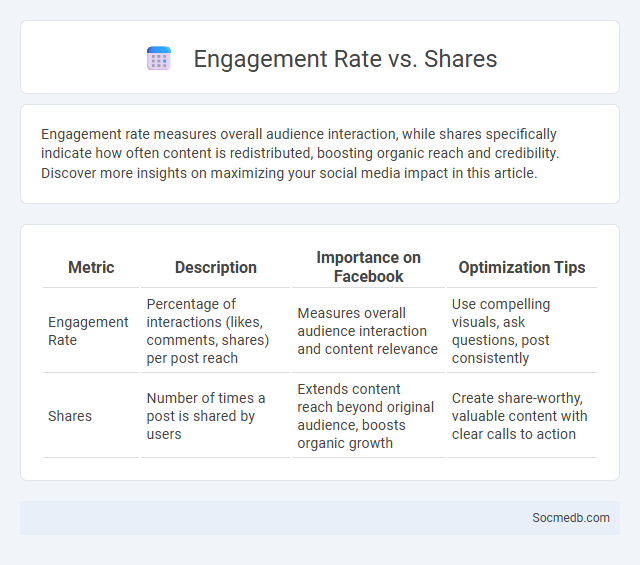 Engagement Rate vs. Shares

Engagement rate measures overall audience interaction, while shares specifically indicate how often content is redistributed, boosting organic reach and credibility. Discover more insights on maximizing your social media impact in this article.

| Metric | Description | Importance on Facebook | Optimization Tips |
|---|---|---|---|
| Engagement Rate | Percentage of interactions (likes, comments, shares) per post reach | Measures overall audience interaction and content relevance | Use compelling visuals, ask questions, post consistently |
| Shares | Number of times a post is shared by users | Extends content reach beyond original audience, boosts organic growth | Create share-worthy, valuable content with clear calls to action |

Socmedb.com