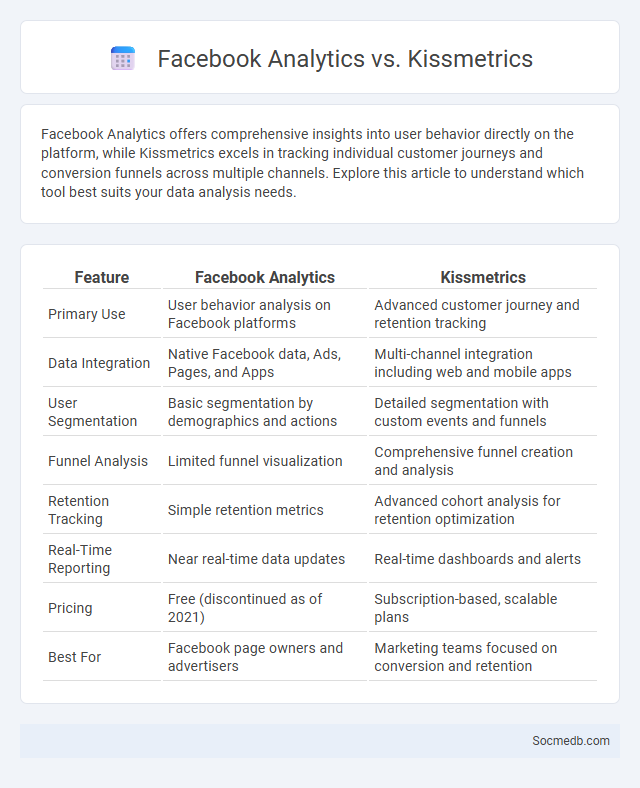 Facebook Analytics vs. Kissmetrics

Facebook Analytics offers comprehensive insights into user behavior directly on the platform, while Kissmetrics excels in tracking individual customer journeys and conversion funnels across multiple channels. Explore this article to understand which tool best suits your data analysis needs.

| Feature | Facebook Analytics | Kissmetrics |
|---|---|---|
| Primary Use | User behavior analysis on Facebook platforms | Advanced customer journey and retention tracking |
| Data Integration | Native Facebook data, Ads, Pages, and Apps | Multi-channel integration including web and mobile apps |
| User Segmentation | Basic segmentation by demographics and actions | Detailed segmentation with custom events and funnels |
| Funnel Analysis | Limited funnel visualization | Comprehensive funnel creation and analysis |
| Retention Tracking | Simple retention metrics | Advanced cohort analysis for retention optimization |
| Real-Time Reporting | Near real-time data updates | Real-time dashboards and alerts |
| Pricing | Free (discontinued as of 2021) | Subscription-based, scalable plans |
| Best For | Facebook page owners and advertisers | Marketing teams focused on conversion and retention |

Socmedb.com