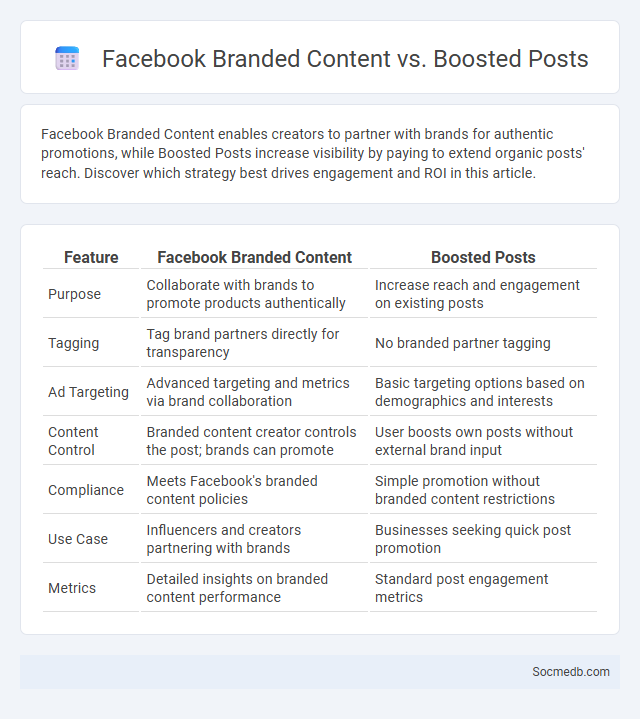 Facebook Branded Content vs. Boosted Posts

Facebook Branded Content enables creators to partner with brands for authentic promotions, while Boosted Posts increase visibility by paying to extend organic posts' reach. Discover which strategy best drives engagement and ROI in this article.

| Feature | Facebook Branded Content | Boosted Posts |
|---|---|---|
| Purpose | Collaborate with brands to promote products authentically | Increase reach and engagement on existing posts |
| Tagging | Tag brand partners directly for transparency | No branded partner tagging |
| Ad Targeting | Advanced targeting and metrics via brand collaboration | Basic targeting options based on demographics and interests |
| Content Control | Branded content creator controls the post; brands can promote | User boosts own posts without external brand input |
| Compliance | Meets Facebook's branded content policies | Simple promotion without branded content restrictions |
| Use Case | Influencers and creators partnering with brands | Businesses seeking quick post promotion |
| Metrics | Detailed insights on branded content performance | Standard post engagement metrics |

Socmedb.com