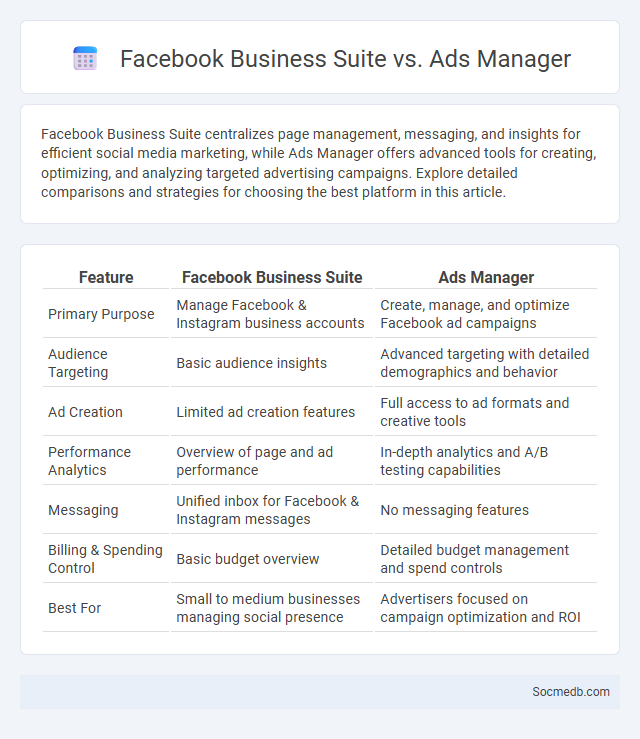 Facebook Business Suite vs. Ads Manager

Facebook Business Suite centralizes page management, messaging, and insights for efficient social media marketing, while Ads Manager offers advanced tools for creating, optimizing, and analyzing targeted advertising campaigns. Explore detailed comparisons and strategies for choosing the best platform in this article.

| Feature | Facebook Business Suite | Ads Manager |
|---|---|---|
| Primary Purpose | Manage Facebook & Instagram business accounts | Create, manage, and optimize Facebook ad campaigns |
| Audience Targeting | Basic audience insights | Advanced targeting with detailed demographics and behavior |
| Ad Creation | Limited ad creation features | Full access to ad formats and creative tools |
| Performance Analytics | Overview of page and ad performance | In-depth analytics and A/B testing capabilities |
| Messaging | Unified inbox for Facebook & Instagram messages | No messaging features |
| Billing & Spending Control | Basic budget overview | Detailed budget management and spend controls |
| Best For | Small to medium businesses managing social presence | Advertisers focused on campaign optimization and ROI |

Socmedb.com