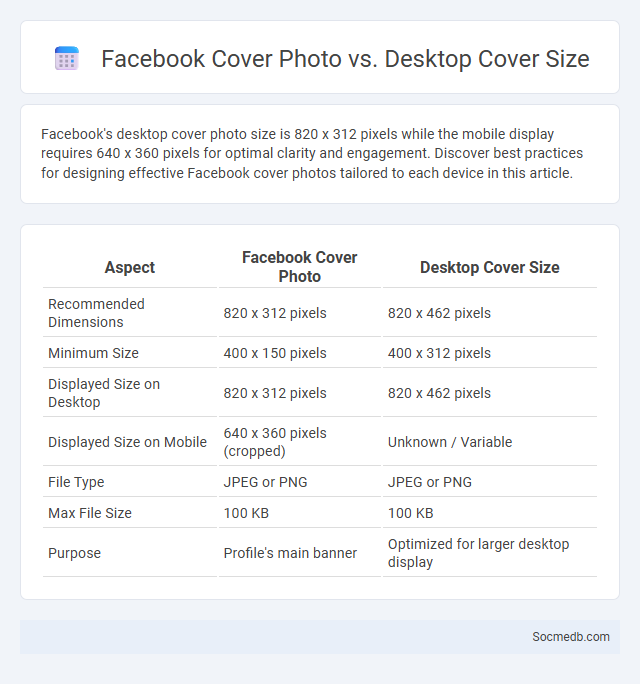 Facebook Cover Photo vs. Desktop Cover Size

Facebook's desktop cover photo size is 820 x 312 pixels while the mobile display requires 640 x 360 pixels for optimal clarity and engagement. Discover best practices for designing effective Facebook cover photos tailored to each device in this article.

| Aspect | Facebook Cover Photo | Desktop Cover Size |
|---|---|---|
| Recommended Dimensions | 820 x 312 pixels | 820 x 462 pixels |
| Minimum Size | 400 x 150 pixels | 400 x 312 pixels |
| Displayed Size on Desktop | 820 x 312 pixels | 820 x 462 pixels |
| Displayed Size on Mobile | 640 x 360 pixels (cropped) | Unknown / Variable |
| File Type | JPEG or PNG | JPEG or PNG |
| Max File Size | 100 KB | 100 KB |
| Purpose | Profile's main banner | Optimized for larger desktop display |

Socmedb.com