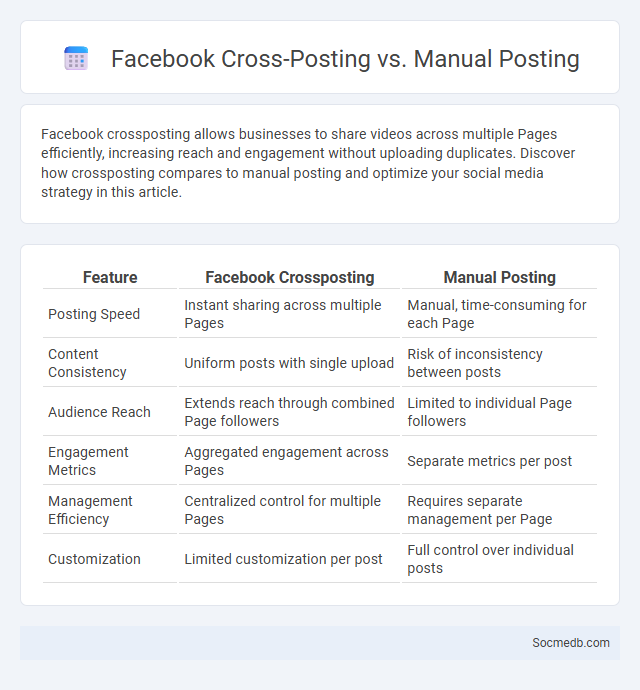 Facebook Cross-Posting vs. Manual Posting

Facebook crossposting allows businesses to share videos across multiple Pages efficiently, increasing reach and engagement without uploading duplicates. Discover how crossposting compares to manual posting and optimize your social media strategy in this article.

| Feature | Facebook Crossposting | Manual Posting |
|---|---|---|
| Posting Speed | Instant sharing across multiple Pages | Manual, time-consuming for each Page |
| Content Consistency | Uniform posts with single upload | Risk of inconsistency between posts |
| Audience Reach | Extends reach through combined Page followers | Limited to individual Page followers |
| Engagement Metrics | Aggregated engagement across Pages | Separate metrics per post |
| Management Efficiency | Centralized control for multiple Pages | Requires separate management per Page |
| Customization | Limited customization per post | Full control over individual posts |

Socmedb.com