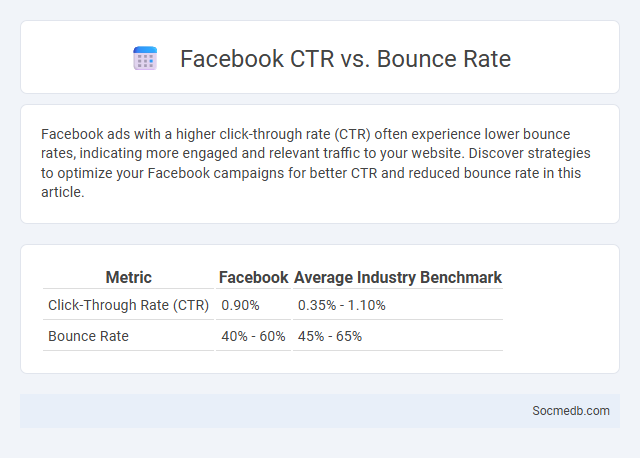 Facebook CTR vs. Bounce Rate

Facebook ads with a higher click-through rate (CTR) often experience lower bounce rates, indicating more engaged and relevant traffic to your website. Discover strategies to optimize your Facebook campaigns for better CTR and reduced bounce rate in this article.

| Metric | Facebook | Average Industry Benchmark |
|---|---|---|
| Click-Through Rate (CTR) | 0.90% | 0.35% - 1.10% |
| Bounce Rate | 40% - 60% | 45% - 65% |

Socmedb.com