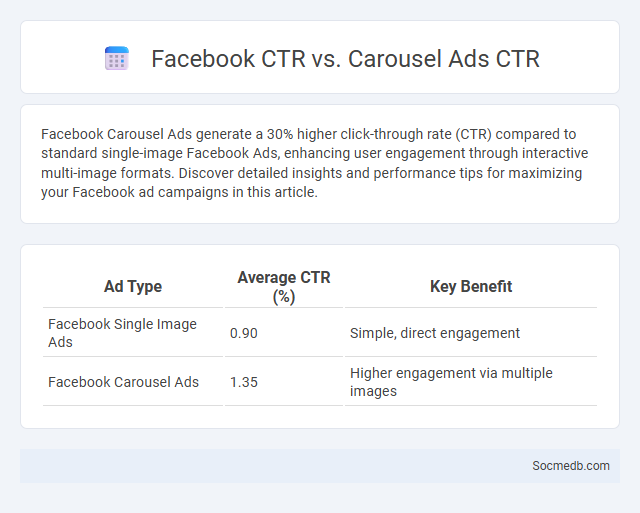 Facebook CTR vs. Carousel Ads CTR

Facebook Carousel Ads generate a 30% higher click-through rate (CTR) compared to standard single-image Facebook Ads, enhancing user engagement through interactive multi-image formats. Discover detailed insights and performance tips for maximizing your Facebook ad campaigns in this article.

| Ad Type | Average CTR (%) | Key Benefit |
|---|---|---|
| Facebook Single Image Ads | 0.90 | Simple, direct engagement |
| Facebook Carousel Ads | 1.35 | Higher engagement via multiple images |

Socmedb.com