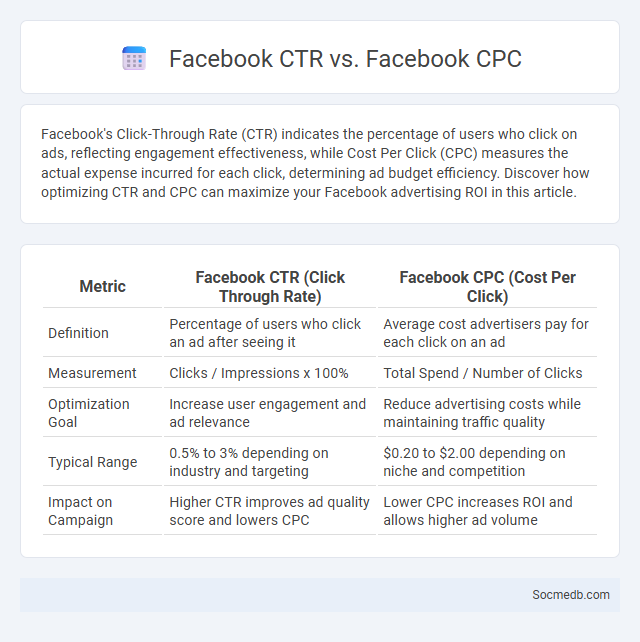 Facebook CTR vs. Facebook CPC

Facebook's Click-Through Rate (CTR) indicates the percentage of users who click on ads, reflecting engagement effectiveness, while Cost Per Click (CPC) measures the actual expense incurred for each click, determining ad budget efficiency. Discover how optimizing CTR and CPC can maximize your Facebook advertising ROI in this article.

| Metric | Facebook CTR (Click Through Rate) | Facebook CPC (Cost Per Click) |
|---|---|---|
| Definition | Percentage of users who click an ad after seeing it | Average cost advertisers pay for each click on an ad |
| Measurement | Clicks / Impressions x 100% | Total Spend / Number of Clicks |
| Optimization Goal | Increase user engagement and ad relevance | Reduce advertising costs while maintaining traffic quality |
| Typical Range | 0.5% to 3% depending on industry and targeting | \$0.20 to \$2.00 depending on niche and competition |
| Impact on Campaign | Higher CTR improves ad quality score and lowers CPC | Lower CPC increases ROI and allows higher ad volume |

Socmedb.com