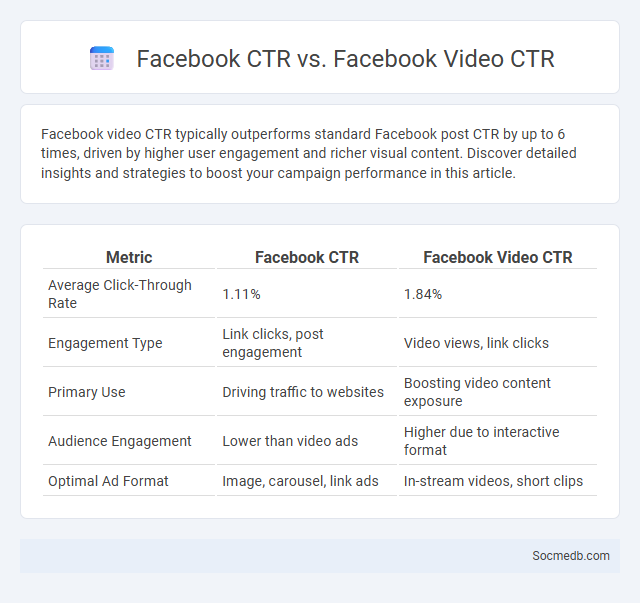 Facebook CTR vs. Facebook Video CTR

Facebook video CTR typically outperforms standard Facebook post CTR by up to 6 times, driven by higher user engagement and richer visual content. Discover detailed insights and strategies to boost your campaign performance in this article.

| Metric | Facebook CTR | Facebook Video CTR |
|---|---|---|
| Average Click-Through Rate | 1.11% | 1.84% |
| Engagement Type | Link clicks, post engagement | Video views, link clicks |
| Primary Use | Driving traffic to websites | Boosting video content exposure |
| Audience Engagement | Lower than video ads | Higher due to interactive format |
| Optimal Ad Format | Image, carousel, link ads | In-stream videos, short clips |

Socmedb.com