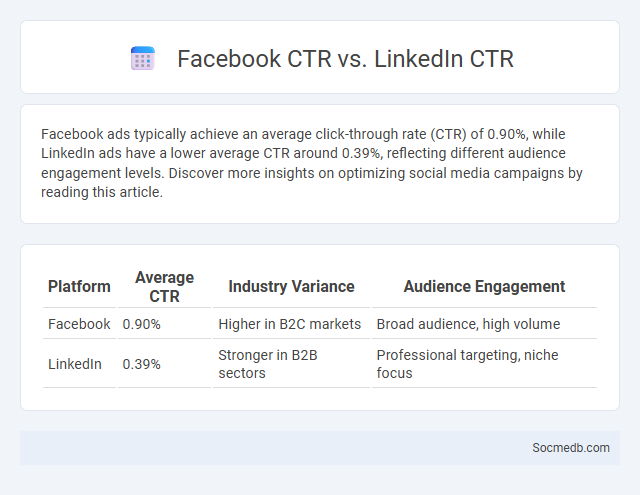 Facebook CTR vs. LinkedIn CTR

Facebook ads typically achieve an average click-through rate (CTR) of 0.90%, while LinkedIn ads have a lower average CTR around 0.39%, reflecting different audience engagement levels. Discover more insights on optimizing social media campaigns by reading this article.

| Platform | Average CTR | Industry Variance | Audience Engagement |
|---|---|---|---|
| Facebook | 0.90% | Higher in B2C markets | Broad audience, high volume |
| LinkedIn | 0.39% | Stronger in B2B sectors | Professional targeting, niche focus |

Socmedb.com