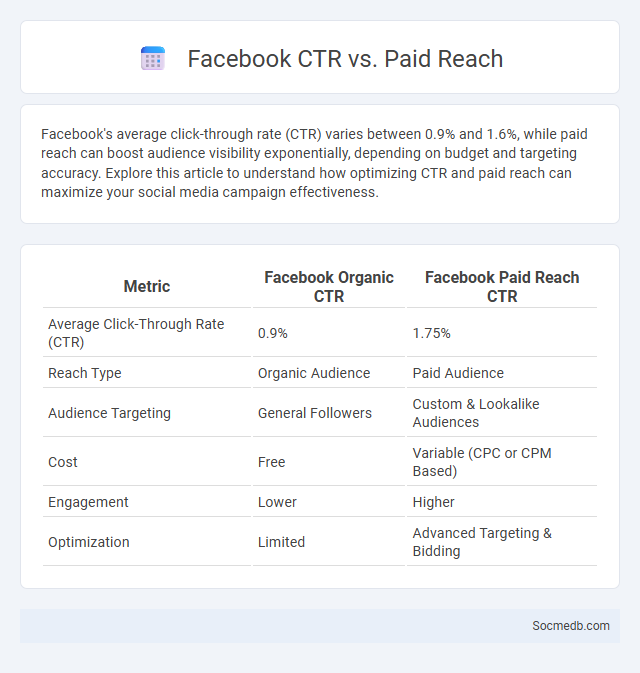 Facebook CTR vs. Paid Reach

Facebook's average click-through rate (CTR) varies between 0.9% and 1.6%, while paid reach can boost audience visibility exponentially, depending on budget and targeting accuracy. Explore this article to understand how optimizing CTR and paid reach can maximize your social media campaign effectiveness.

| Metric | Facebook Organic CTR | Facebook Paid Reach CTR |
|---|---|---|
| Average Click-Through Rate (CTR) | 0.9% | 1.75% |
| Reach Type | Organic Audience | Paid Audience |
| Audience Targeting | General Followers | Custom & Lookalike Audiences |
| Cost | Free | Variable (CPC or CPM Based) |
| Engagement | Lower | Higher |
| Optimization | Limited | Advanced Targeting & Bidding |

Socmedb.com