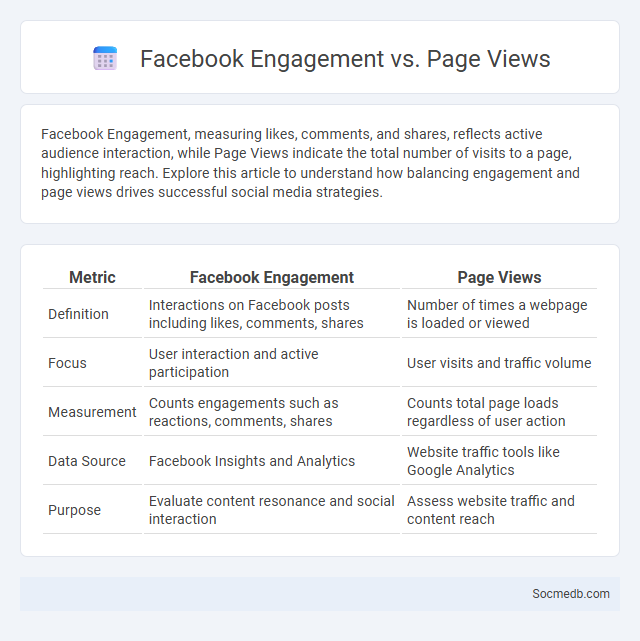 Facebook Engagement vs. Page Views

Facebook Engagement, measuring likes, comments, and shares, reflects active audience interaction, while Page Views indicate the total number of visits to a page, highlighting reach. Explore this article to understand how balancing engagement and page views drives successful social media strategies.

| Metric | Facebook Engagement | Page Views |
|---|---|---|
| Definition | Interactions on Facebook posts including likes, comments, shares | Number of times a webpage is loaded or viewed |
| Focus | User interaction and active participation | User visits and traffic volume |
| Measurement | Counts engagements such as reactions, comments, shares | Counts total page loads regardless of user action |
| Data Source | Facebook Insights and Analytics | Website traffic tools like Google Analytics |
| Purpose | Evaluate content resonance and social interaction | Assess website traffic and content reach |

Socmedb.com