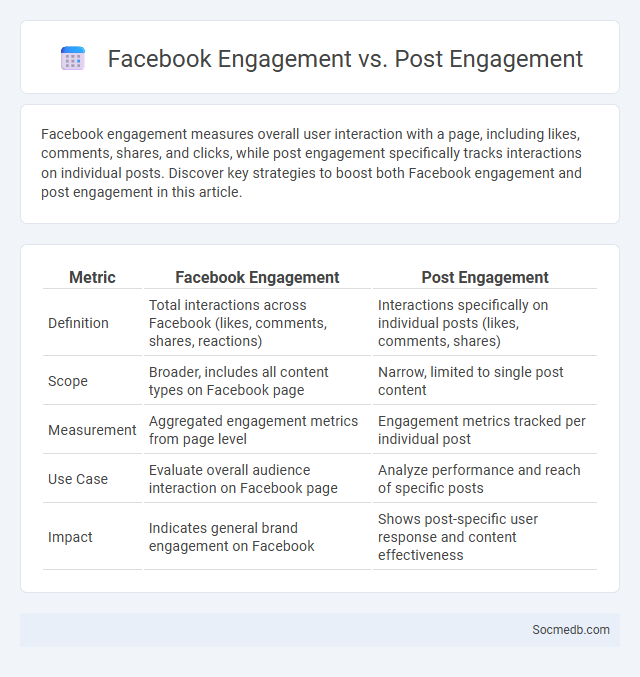 Facebook Engagement vs. Post Engagement

Facebook engagement measures overall user interaction with a page, including likes, comments, shares, and clicks, while post engagement specifically tracks interactions on individual posts. Discover key strategies to boost both Facebook engagement and post engagement in this article.

| Metric | Facebook Engagement | Post Engagement |
|---|---|---|
| Definition | Total interactions across Facebook (likes, comments, shares, reactions) | Interactions specifically on individual posts (likes, comments, shares) |
| Scope | Broader, includes all content types on Facebook page | Narrow, limited to single post content |
| Measurement | Aggregated engagement metrics from page level | Engagement metrics tracked per individual post |
| Use Case | Evaluate overall audience interaction on Facebook page | Analyze performance and reach of specific posts |
| Impact | Indicates general brand engagement on Facebook | Shows post-specific user response and content effectiveness |

Socmedb.com