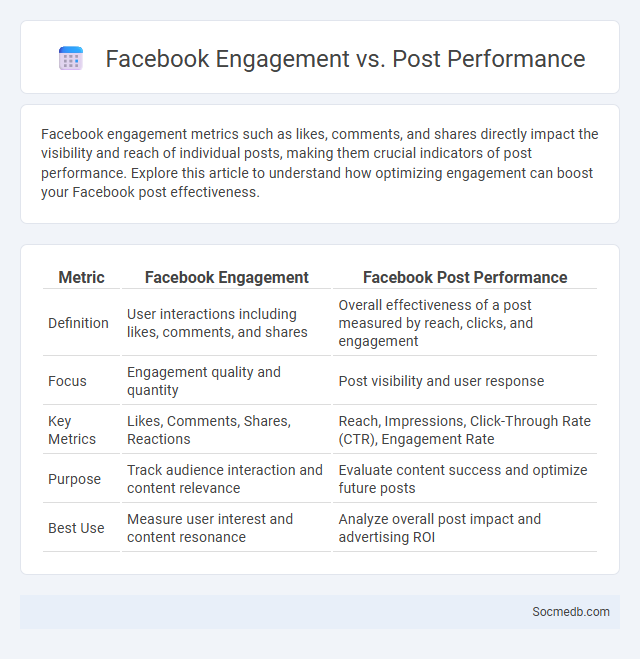 Facebook Engagement vs. Post Performance

Facebook engagement metrics such as likes, comments, and shares directly impact the visibility and reach of individual posts, making them crucial indicators of post performance. Explore this article to understand how optimizing engagement can boost your Facebook post effectiveness.

| Metric | Facebook Engagement | Facebook Post Performance |
|---|---|---|
| Definition | User interactions including likes, comments, and shares | Overall effectiveness of a post measured by reach, clicks, and engagement |
| Focus | Engagement quality and quantity | Post visibility and user response |
| Key Metrics | Likes, Comments, Shares, Reactions | Reach, Impressions, Click-Through Rate (CTR), Engagement Rate |
| Purpose | Track audience interaction and content relevance | Evaluate content success and optimize future posts |
| Best Use | Measure user interest and content resonance | Analyze overall post impact and advertising ROI |

Socmedb.com