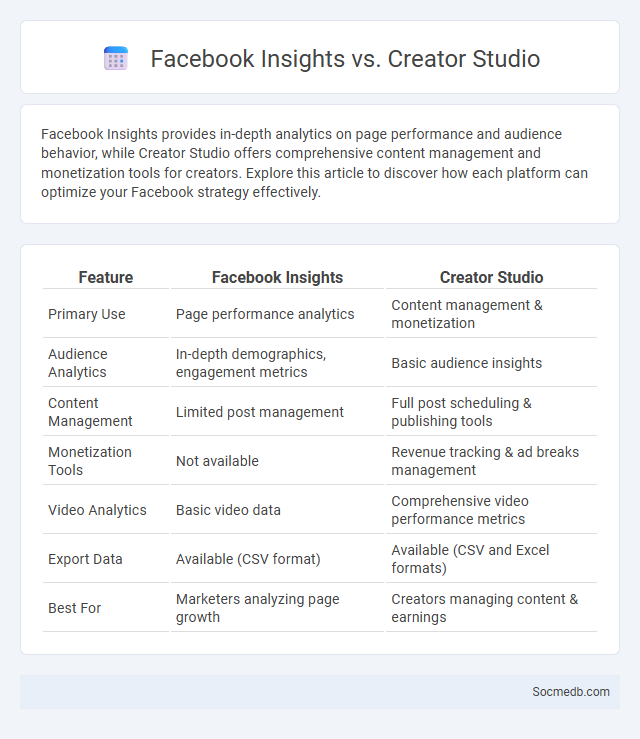 Facebook Insights vs. Creator Studio

Facebook Insights provides in-depth analytics on page performance and audience behavior, while Creator Studio offers comprehensive content management and monetization tools for creators. Explore this article to discover how each platform can optimize your Facebook strategy effectively.

| Feature | Facebook Insights | Creator Studio |
|---|---|---|
| Primary Use | Page performance analytics | Content management & monetization |
| Audience Analytics | In-depth demographics, engagement metrics | Basic audience insights |
| Content Management | Limited post management | Full post scheduling & publishing tools |
| Monetization Tools | Not available | Revenue tracking & ad breaks management |
| Video Analytics | Basic video data | Comprehensive video performance metrics |
| Export Data | Available (CSV format) | Available (CSV and Excel formats) |
| Best For | Marketers analyzing page growth | Creators managing content & earnings |

Socmedb.com