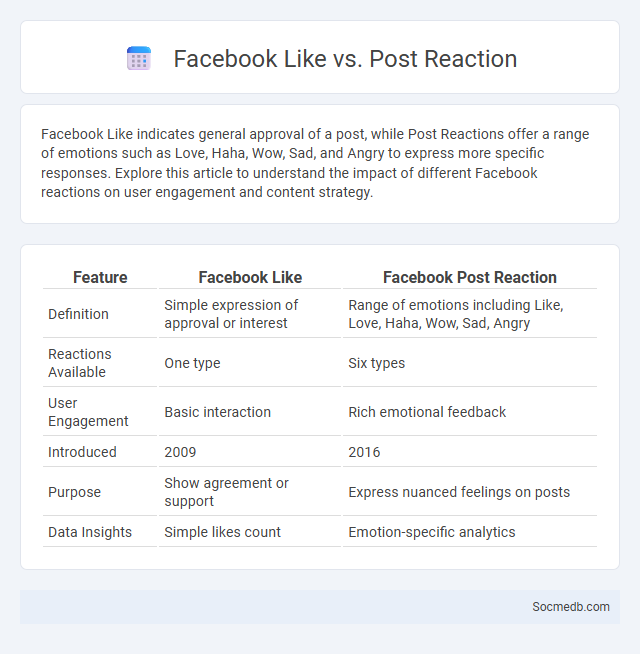 Facebook Like vs. Post Reaction

Facebook Like indicates general approval of a post, while Post Reactions offer a range of emotions such as Love, Haha, Wow, Sad, and Angry to express more specific responses. Explore this article to understand the impact of different Facebook reactions on user engagement and content strategy.

| Feature | Facebook Like | Facebook Post Reaction |
|---|---|---|
| Definition | Simple expression of approval or interest | Range of emotions including Like, Love, Haha, Wow, Sad, Angry |
| Reactions Available | One type | Six types |
| User Engagement | Basic interaction | Rich emotional feedback |
| Introduced | 2009 | 2016 |
| Purpose | Show agreement or support | Express nuanced feelings on posts |
| Data Insights | Simple likes count | Emotion-specific analytics |

Socmedb.com