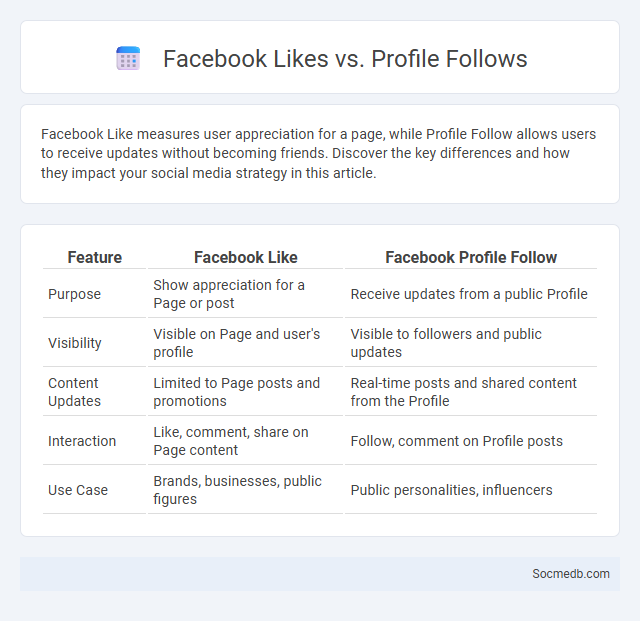 Facebook Likes vs. Profile Follows

Facebook Like measures user appreciation for a page, while Profile Follow allows users to receive updates without becoming friends. Discover the key differences and how they impact your social media strategy in this article.

| Feature | Facebook Like | Facebook Profile Follow |
|---|---|---|
| Purpose | Show appreciation for a Page or post | Receive updates from a public Profile |
| Visibility | Visible on Page and user's profile | Visible to followers and public updates |
| Content Updates | Limited to Page posts and promotions | Real-time posts and shared content from the Profile |
| Interaction | Like, comment, share on Page content | Follow, comment on Profile posts |
| Use Case | Brands, businesses, public figures | Public personalities, influencers |

Socmedb.com