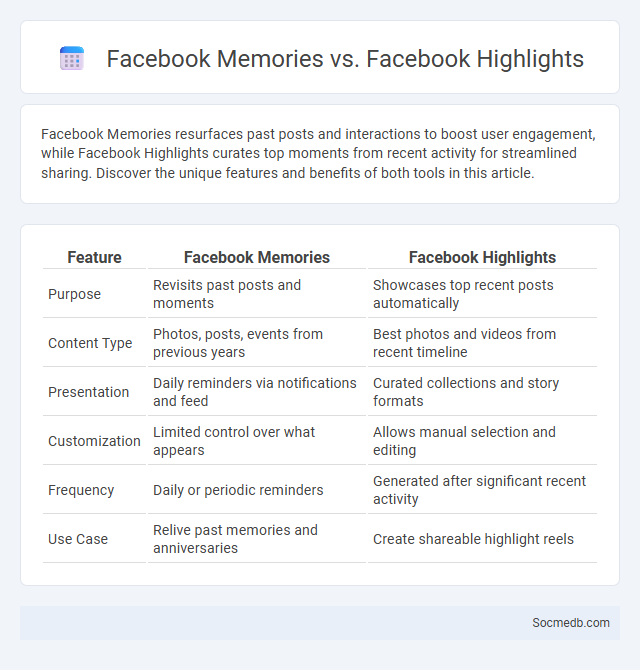 Facebook Memories vs. Facebook Highlights

Facebook Memories resurfaces past posts and interactions to boost user engagement, while Facebook Highlights curates top moments from recent activity for streamlined sharing. Discover the unique features and benefits of both tools in this article.

| Feature | Facebook Memories | Facebook Highlights |
|---|---|---|
| Purpose | Revisits past posts and moments | Showcases top recent posts automatically |
| Content Type | Photos, posts, events from previous years | Best photos and videos from recent timeline |
| Presentation | Daily reminders via notifications and feed | Curated collections and story formats |
| Customization | Limited control over what appears | Allows manual selection and editing |
| Frequency | Daily or periodic reminders | Generated after significant recent activity |
| Use Case | Relive past memories and anniversaries | Create shareable highlight reels |

Socmedb.com