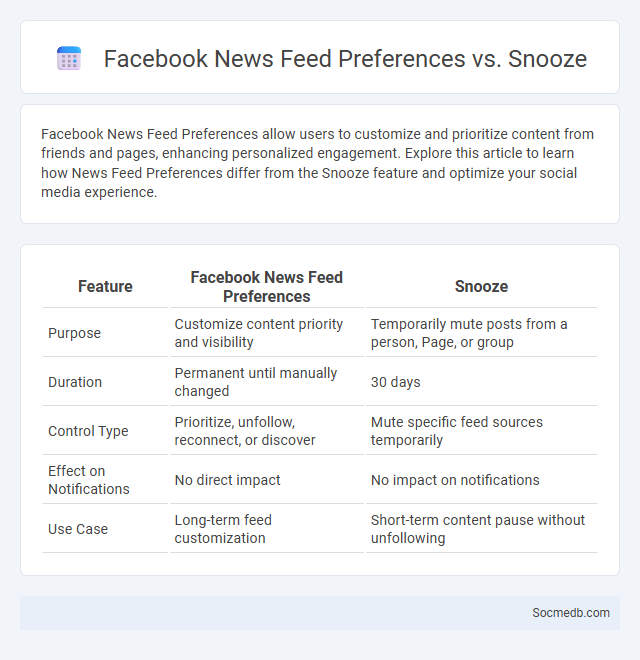 Facebook News Feed Preferences vs. Snooze

Facebook News Feed Preferences allow users to customize and prioritize content from friends and pages, enhancing personalized engagement. Explore this article to learn how News Feed Preferences differ from the Snooze feature and optimize your social media experience.

| Feature | Facebook News Feed Preferences | Snooze |
|---|---|---|
| Purpose | Customize content priority and visibility | Temporarily mute posts from a person, Page, or group |
| Duration | Permanent until manually changed | 30 days |
| Control Type | Prioritize, unfollow, reconnect, or discover | Mute specific feed sources temporarily |
| Effect on Notifications | No direct impact | No impact on notifications |
| Use Case | Long-term feed customization | Short-term content pause without unfollowing |

Socmedb.com