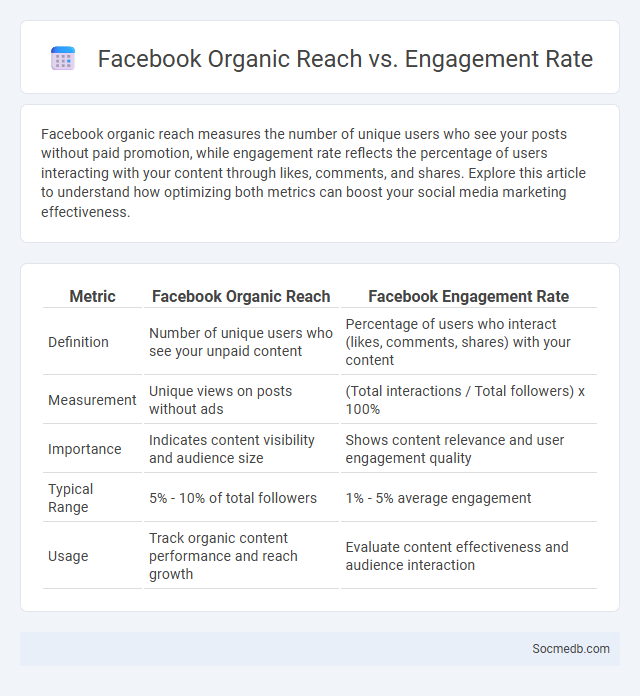 Facebook Organic Reach vs. Engagement Rate

Facebook organic reach measures the number of unique users who see your posts without paid promotion, while engagement rate reflects the percentage of users interacting with your content through likes, comments, and shares. Explore this article to understand how optimizing both metrics can boost your social media marketing effectiveness.

| Metric | Facebook Organic Reach | Facebook Engagement Rate |
|---|---|---|
| Definition | Number of unique users who see your unpaid content | Percentage of users who interact (likes, comments, shares) with your content |
| Measurement | Unique views on posts without ads | (Total interactions / Total followers) x 100% |
| Importance | Indicates content visibility and audience size | Shows content relevance and user engagement quality |
| Typical Range | 5% - 10% of total followers | 1% - 5% average engagement |
| Usage | Track organic content performance and reach growth | Evaluate content effectiveness and audience interaction |

Socmedb.com