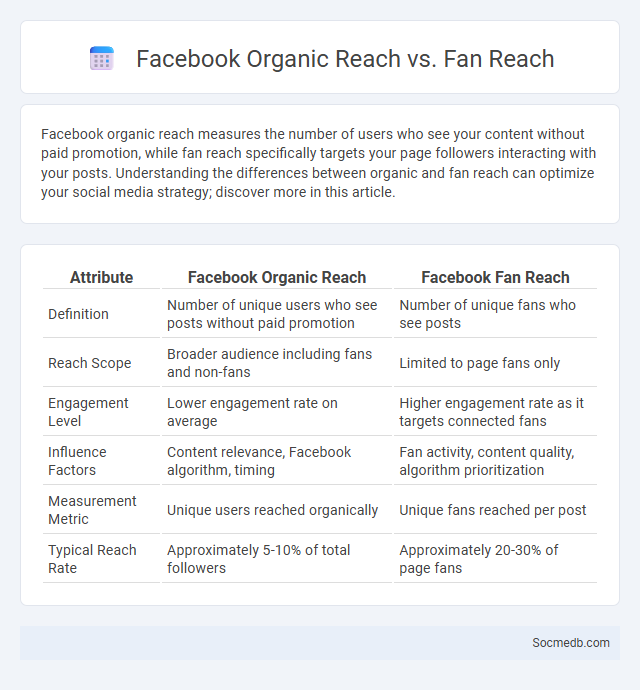 Facebook Organic Reach vs. Fan Reach

Facebook organic reach measures the number of users who see your content without paid promotion, while fan reach specifically targets your page followers interacting with your posts. Understanding the differences between organic and fan reach can optimize your social media strategy; discover more in this article.

| Attribute | Facebook Organic Reach | Facebook Fan Reach |
|---|---|---|
| Definition | Number of unique users who see posts without paid promotion | Number of unique fans who see posts |
| Reach Scope | Broader audience including fans and non-fans | Limited to page fans only |
| Engagement Level | Lower engagement rate on average | Higher engagement rate as it targets connected fans |
| Influence Factors | Content relevance, Facebook algorithm, timing | Fan activity, content quality, algorithm prioritization |
| Measurement Metric | Unique users reached organically | Unique fans reached per post |
| Typical Reach Rate | Approximately 5-10% of total followers | Approximately 20-30% of page fans |

Socmedb.com