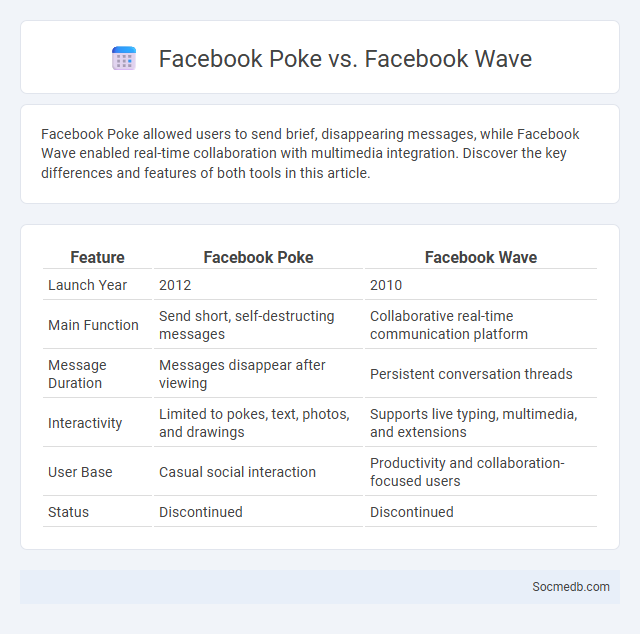 Facebook Poke vs. Facebook Wave

Facebook Poke allowed users to send brief, disappearing messages, while Facebook Wave enabled real-time collaboration with multimedia integration. Discover the key differences and features of both tools in this article.

| Feature | Facebook Poke | Facebook Wave |
|---|---|---|
| Launch Year | 2012 | 2010 |
| Main Function | Send short, self-destructing messages | Collaborative real-time communication platform |
| Message Duration | Messages disappear after viewing | Persistent conversation threads |
| Interactivity | Limited to pokes, text, photos, and drawings | Supports live typing, multimedia, and extensions |
| User Base | Casual social interaction | Productivity and collaboration-focused users |
| Status | Discontinued | Discontinued |

Socmedb.com