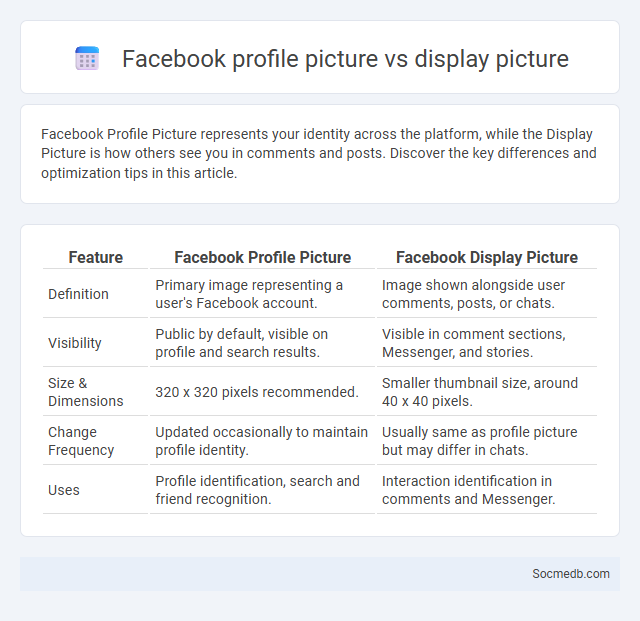 Facebook profile picture vs display picture

Facebook Profile Picture represents your identity across the platform, while the Display Picture is how others see you in comments and posts. Discover the key differences and optimization tips in this article.

| Feature | Facebook Profile Picture | Facebook Display Picture |
|---|---|---|
| Definition | Primary image representing a user's Facebook account. | Image shown alongside user comments, posts, or chats. |
| Visibility | Public by default, visible on profile and search results. | Visible in comment sections, Messenger, and stories. |
| Size & Dimensions | 320 x 320 pixels recommended. | Smaller thumbnail size, around 40 x 40 pixels. |
| Change Frequency | Updated occasionally to maintain profile identity. | Usually same as profile picture but may differ in chats. |
| Uses | Profile identification, search and friend recognition. | Interaction identification in comments and Messenger. |

Socmedb.com