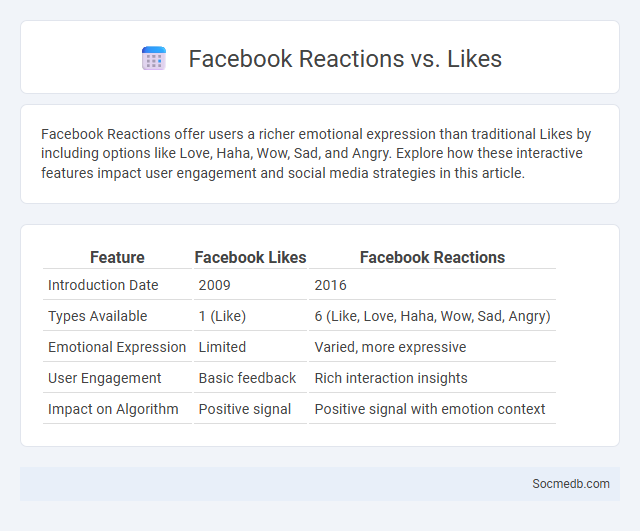 Facebook Reactions vs. Likes

Facebook Reactions offer users a richer emotional expression than traditional Likes by including options like Love, Haha, Wow, Sad, and Angry. Explore how these interactive features impact user engagement and social media strategies in this article.

| Feature | Facebook Likes | Facebook Reactions |
|---|---|---|
| Introduction Date | 2009 | 2016 |
| Types Available | 1 (Like) | 6 (Like, Love, Haha, Wow, Sad, Angry) |
| Emotional Expression | Limited | Varied, more expressive |
| User Engagement | Basic feedback | Rich interaction insights |
| Impact on Algorithm | Positive signal | Positive signal with emotion context |

Socmedb.com