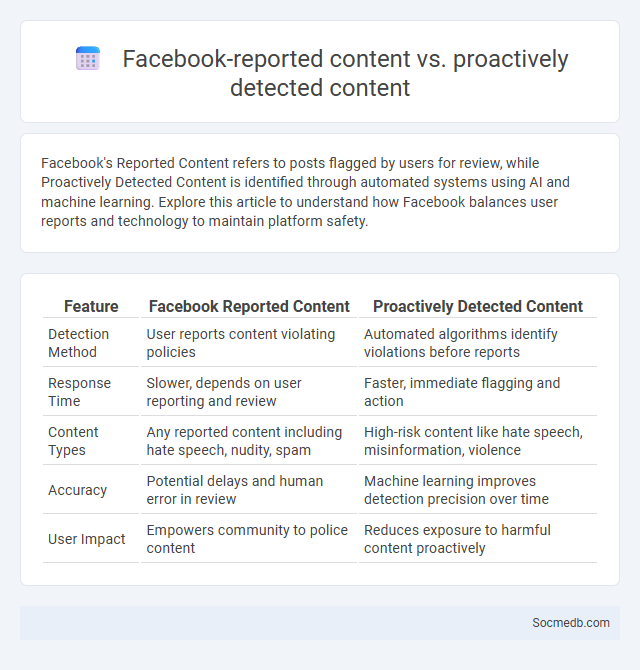 Facebook-reported content vs. proactively detected content

Facebook's Reported Content refers to posts flagged by users for review, while Proactively Detected Content is identified through automated systems using AI and machine learning. Explore this article to understand how Facebook balances user reports and technology to maintain platform safety.

| Feature | Facebook Reported Content | Proactively Detected Content |
|---|---|---|
| Detection Method | User reports content violating policies | Automated algorithms identify violations before reports |
| Response Time | Slower, depends on user reporting and review | Faster, immediate flagging and action |
| Content Types | Any reported content including hate speech, nudity, spam | High-risk content like hate speech, misinformation, violence |
| Accuracy | Potential delays and human error in review | Machine learning improves detection precision over time |
| User Impact | Empowers community to police content | Reduces exposure to harmful content proactively |

Socmedb.com